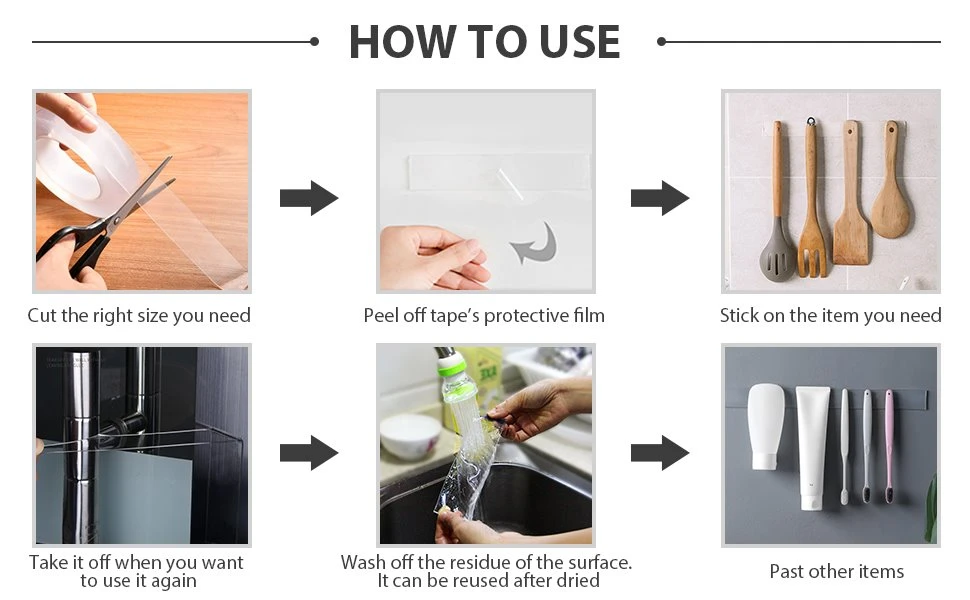 HOW TO USE

Cut the right size you need

Peel off tape's protective film

Stick on the item you need

Take it off when you want to use it again

Wash off the residue of the surface. It can be reused after dried

Past other items